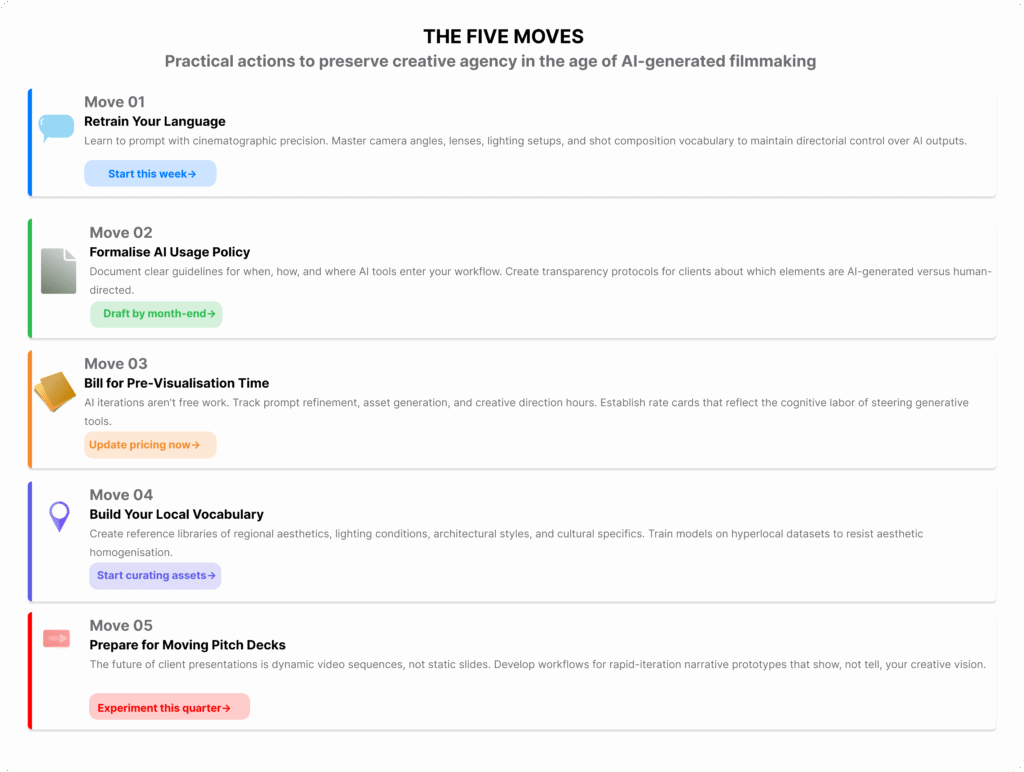 THE FIVE MOVES

Practical actions to preserve creative agency in the age of AI-generated filmmaking

Move 01

Retrain Your Language

Learn to prompt with cinematographic precision. Master camera angles, lenses, lighting setups, and shot composition vocabulary to maintain directorial control over AI outputs.

Start this week→

Move 02

Formalise AI Usage Policy

Document clear guidelines for when, how, and where AI tools enter your workflow. Create transparency protocols for clients about which elements are AI-generated versus human-directed.

Draft by month-end→

Move 03

Bill for Pre-Visualisation Time

AI iterations aren't free work. Track prompt refinement, asset generation, and creative direction hours. Establish rate cards that reflect the cognitive labor of steering generative tools.

Update pricing now→

Move 04

Build Your Local Vocabulary

Create reference libraries of regional aesthetics, lighting conditions, architectural styles, and cultural specifics. Train models on hyperlocal datasets to resist aesthetic homogenisation.

Start curating assets→

Move 05

Prepare for Moving Pitch Decks

The future of client presentations is dynamic video sequences, not static slides. Develop workflows for rapid-iteration narrative prototypes that show, not tell, your creative vision.

Experiment this quarter→